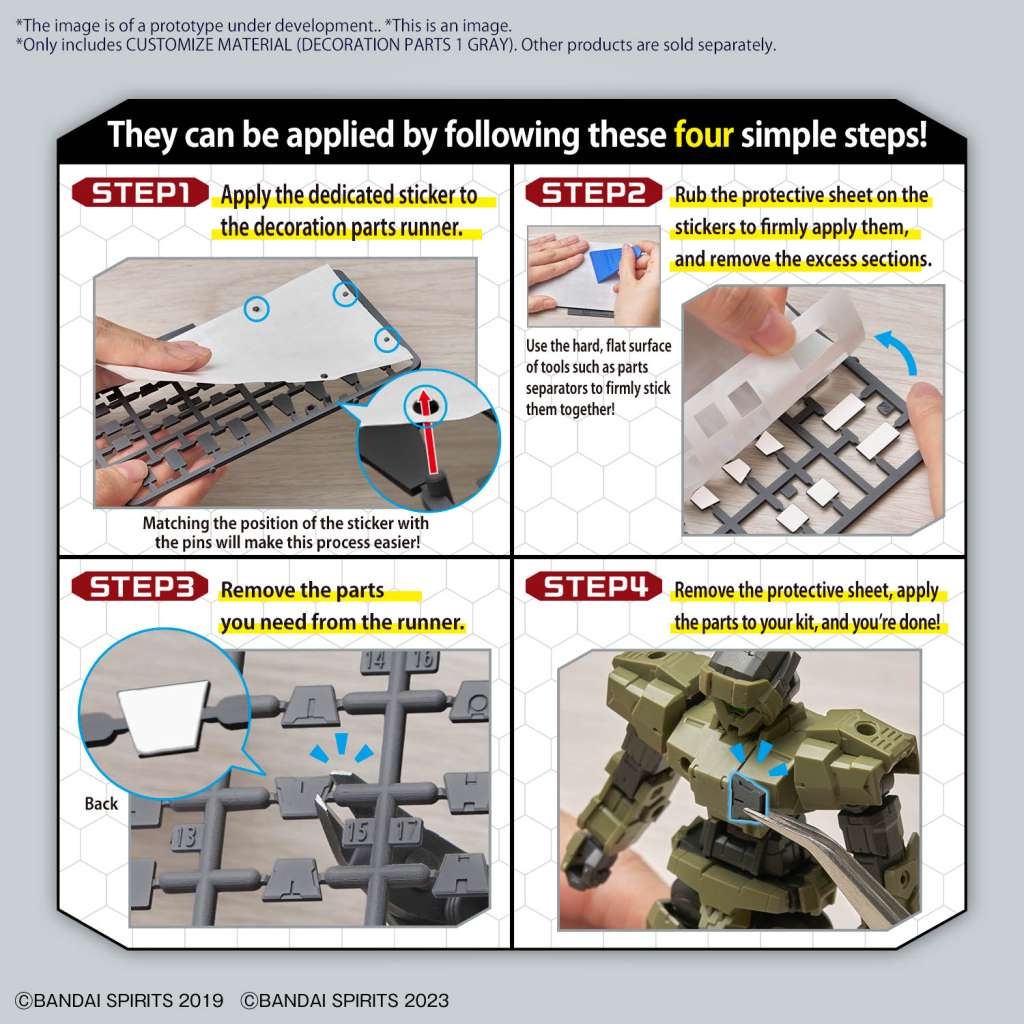 *The image is of a prototype under development.. *This is an image.
*Only includes CUSTOMIZE MATERIAL (DECORATION PARTS 1 GRAY). Other products are sold separately.

They can be applied by following these four simple steps!

STEP1 Apply the dedicated sticker to the decoration parts runner.

Matching the position of the sticker with the pins will make this process easier!

STEP2 Rub the protective sheet on the stickers to firmly apply them, and remove the excess sections.

Use the hard, flat surface of tools such as parts separators to firmly stick them together!

STEP3 Remove the parts you need from the runner.

14 16

Back

13 15 17

STEP4 Remove the protective sheet, apply the parts to your kit, and you're done!

©BANDAI SPIRITS 2019 ©BANDAI SPIRITS 2023