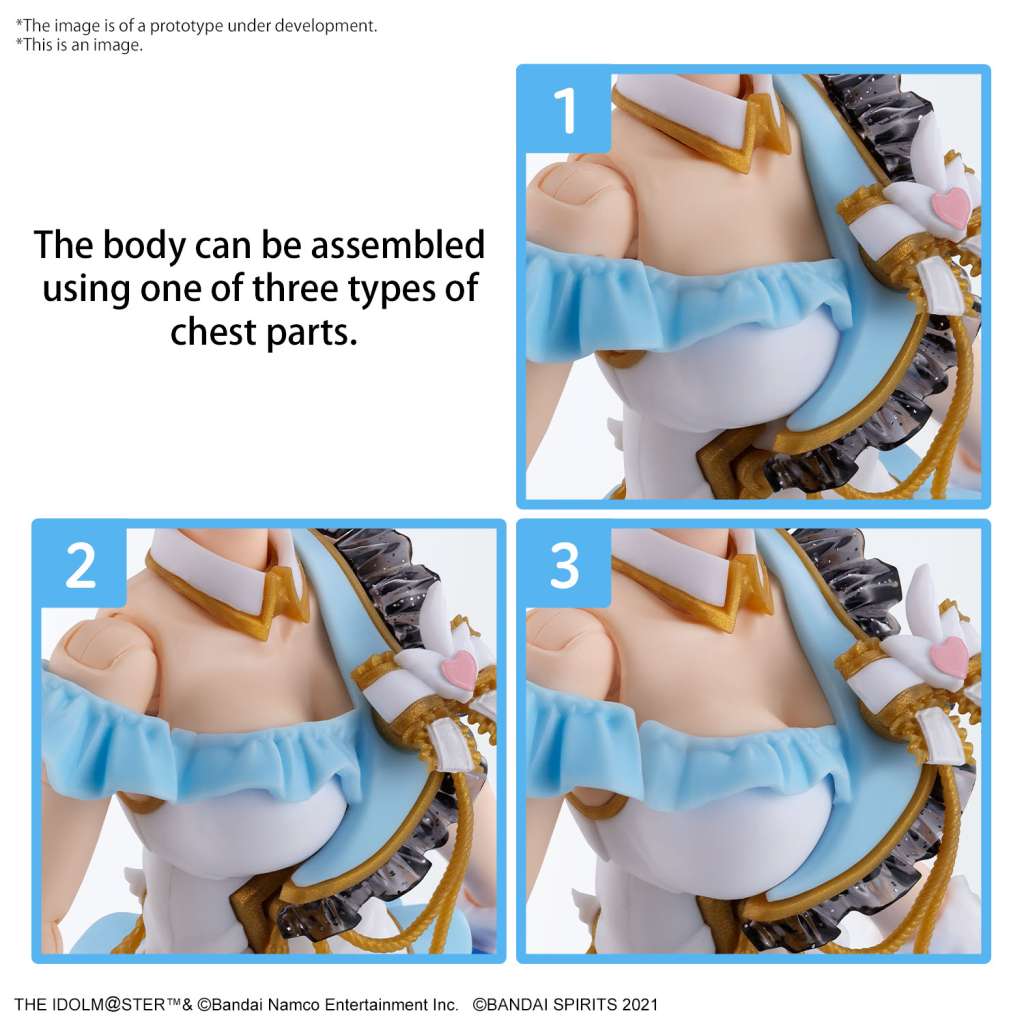 *The image is of a prototype under development.
*This is an image.

The body can be assembled using one of three types of chest parts.

1

2

3

THE IDOLM@STER™& ©Bandai Namco Entertainment Inc. ©BANDAI SPIRITS 2021