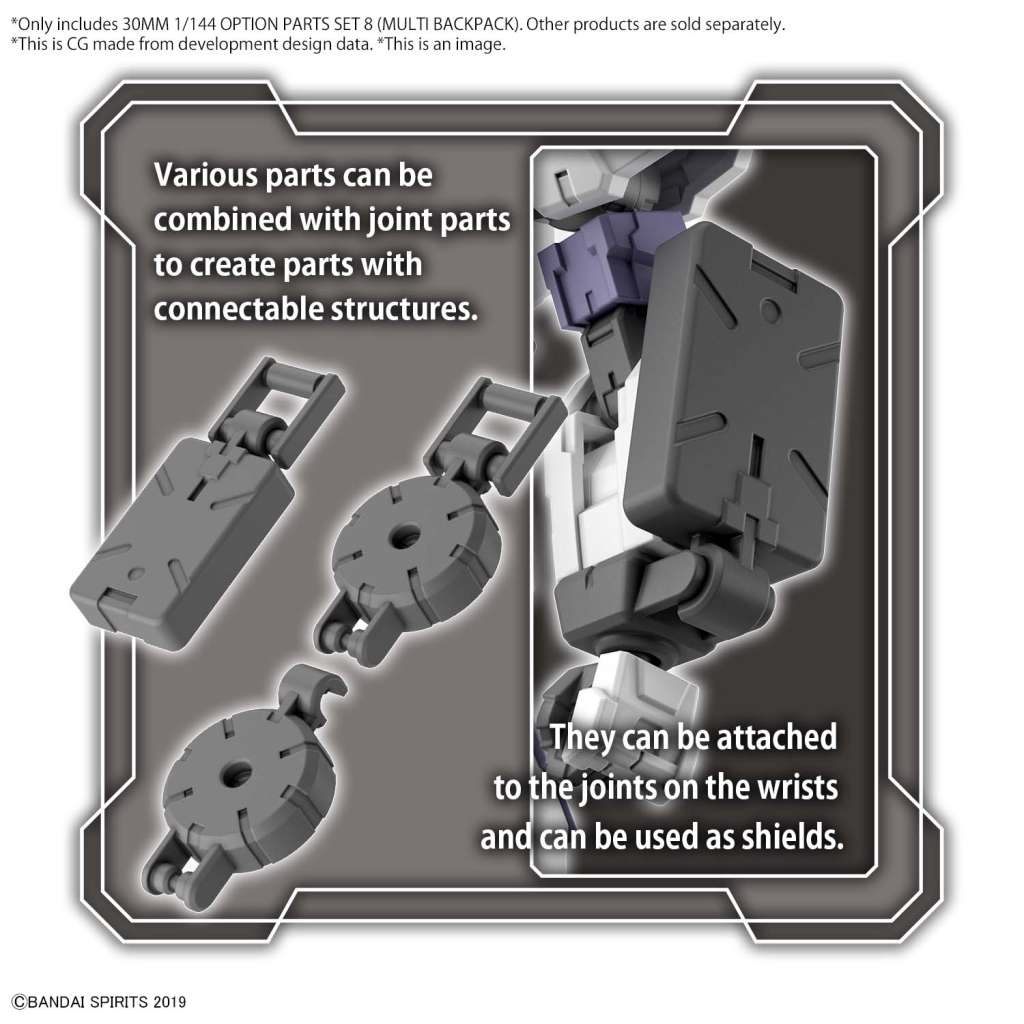 *Only includes 30MM 1/144 OPTION PARTS SET 8 (MULTI BACKPACK). Other products are sold separately.
*This is CG made from development design data. *This is an image.

Various parts can be combined with joint parts to create parts with connectable structures.

They can be attached to the joints on the wrists and can be used as shields.

©BANDAI SPIRITS 2019