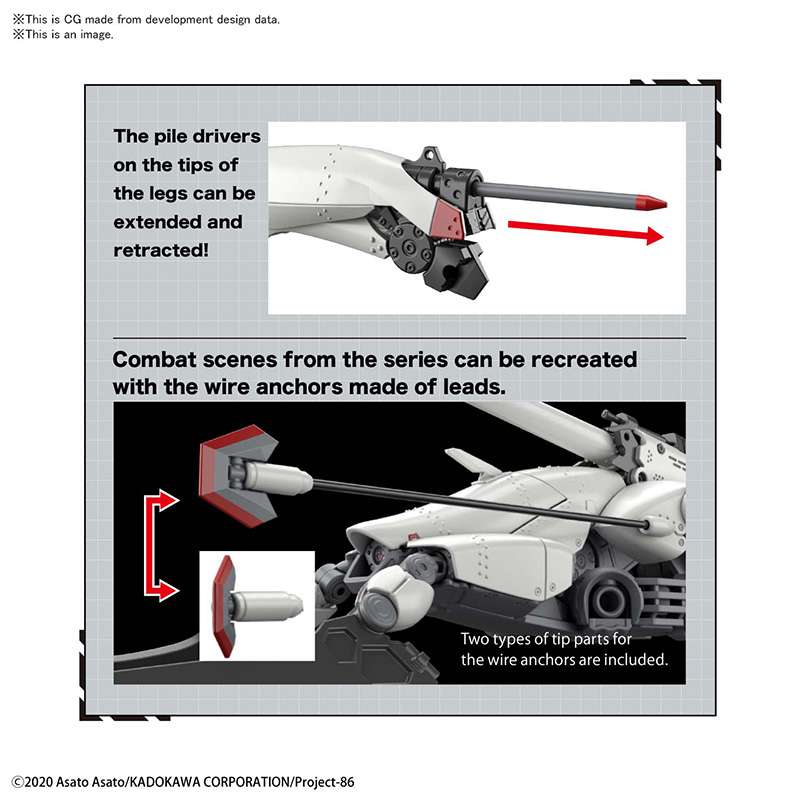 ※This is CG made from development design data.
※This is an image.

The pile drivers on the tips of the legs can be extended and retracted!

Combat scenes from the series can be recreated with the wire anchors made of leads.

Two types of tip parts for the wire anchors are included.

©2020 Asato Asato/KADOKAWA CORPORATION/Project-86