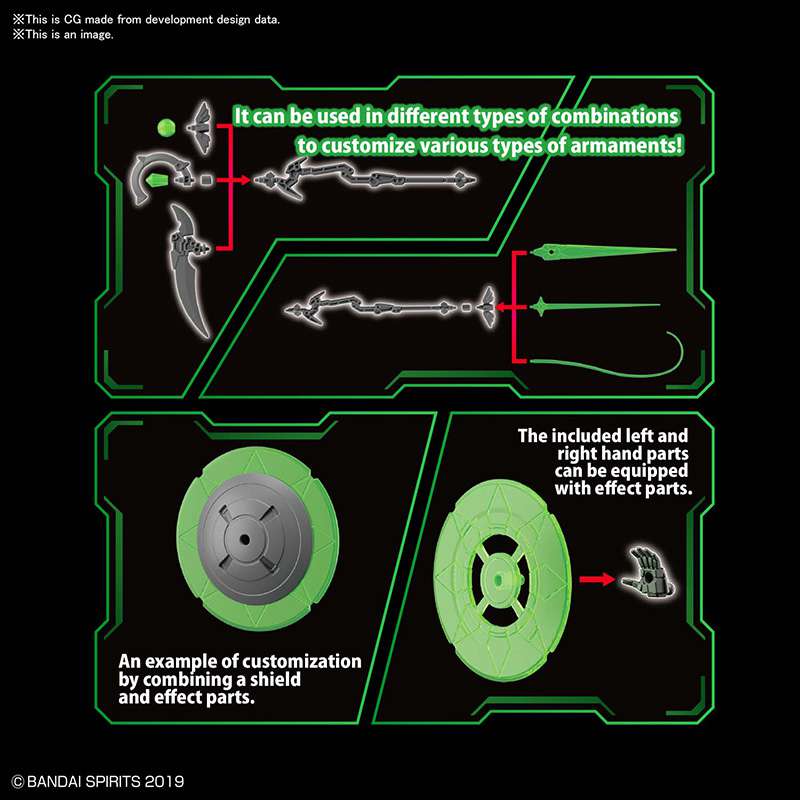 ※This is CG made from development design data.
※This is an image.

It can be used in different types of combinations to customize various types of armaments!

The included left and right hand parts can be equipped with effect parts.

An example of customization by combining a shield and effect parts.

©BANDAI SPIRITS 2019