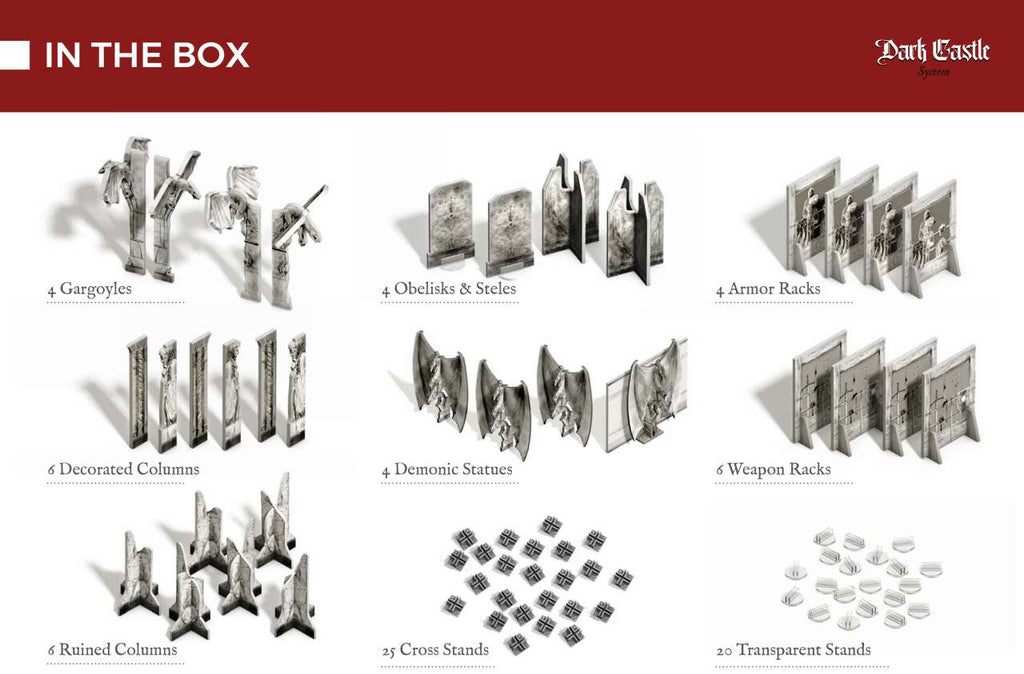 IN THE BOX

Dark Castle
System

4 Gargoyles

4 Obelisks & Steles

4 Armor Racks

6 Decorated Columns

4 Demonic Statues

6 Weapon Racks

6 Ruined Columns

25 Cross Stands

20 Transparent Stands