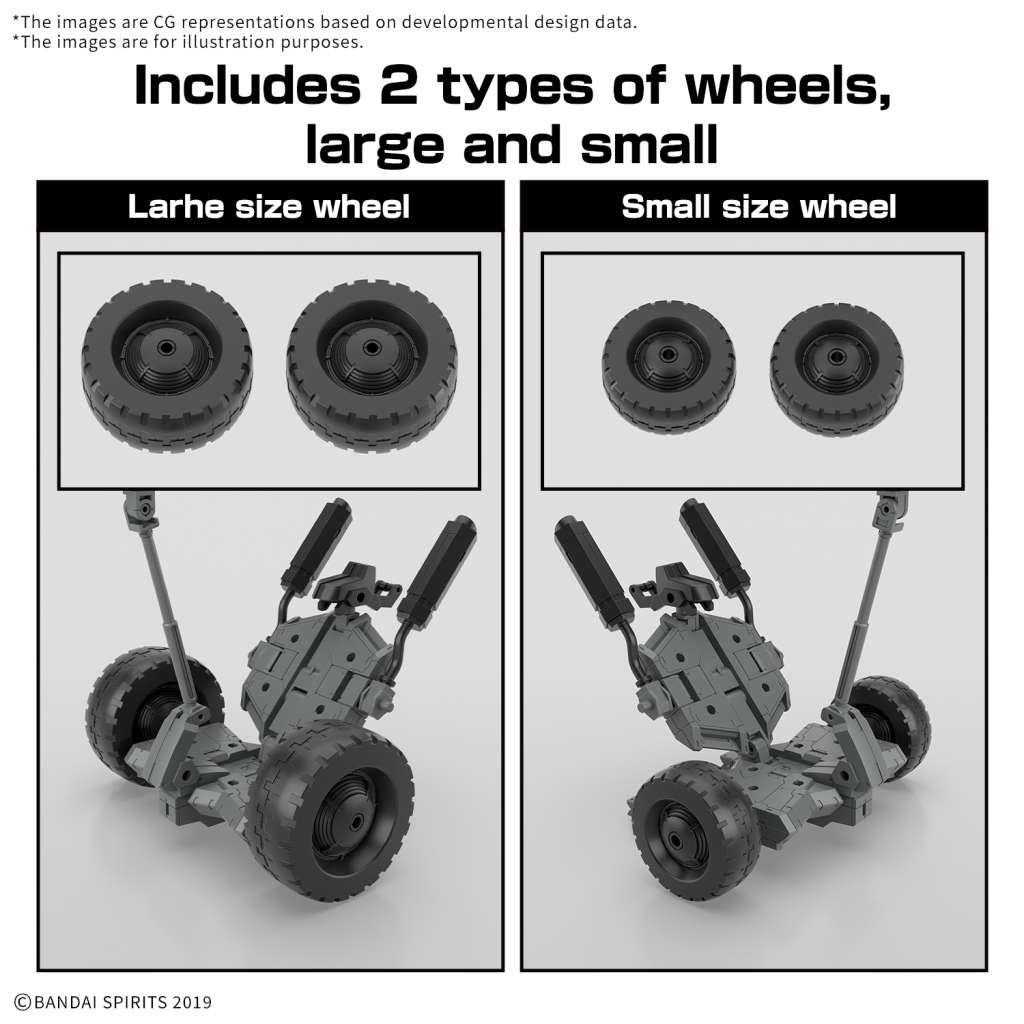 *The images are CG representations based on developmental design data.
*The images are for illustration purposes.

Includes 2 types of wheels, large and small

Larhe size wheel

Small size wheel

©BANDAI SPIRITS 2019