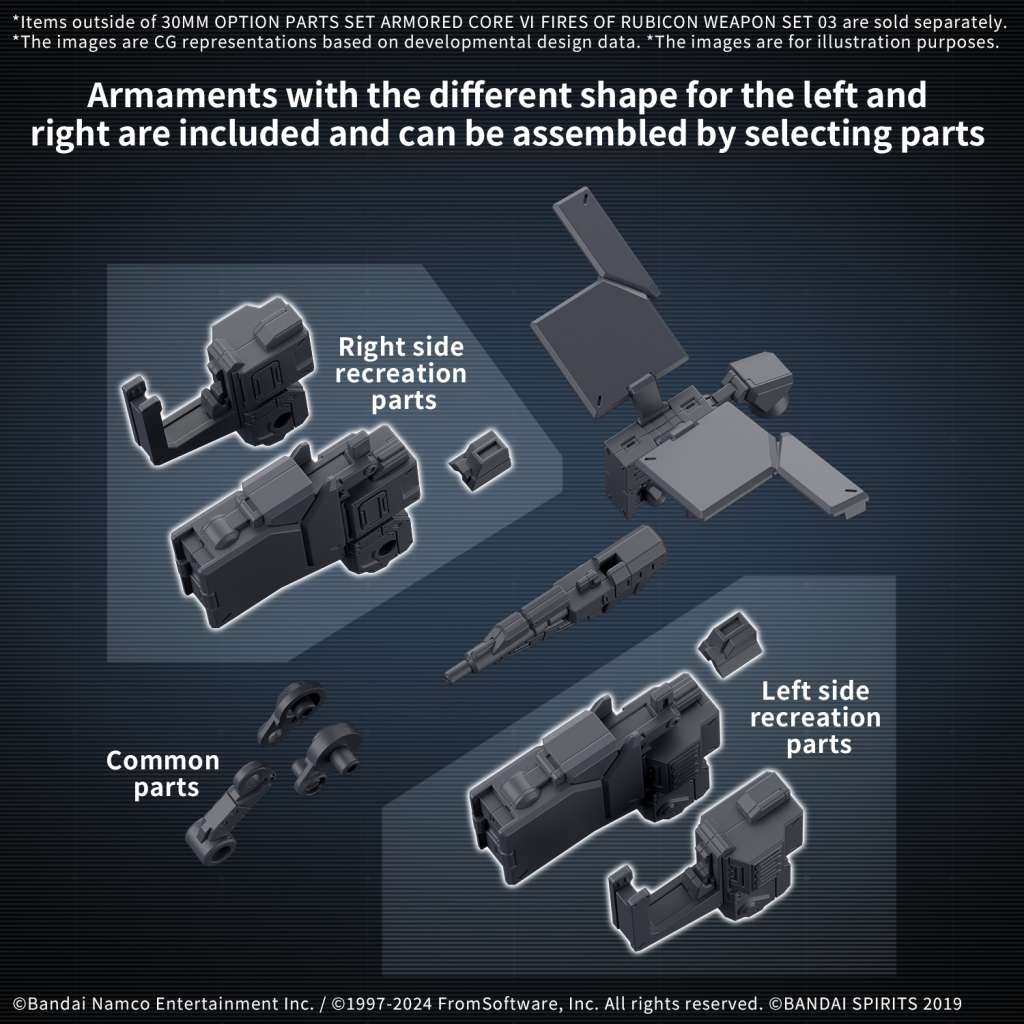 *Items outside of 30MM OPTION PARTS SET ARMORED CORE VI FIRES OF RUBICON WEAPON SET 03 are sold separately.
*The images are CG representations based on developmental design data. *The images are for illustration purposes.

Armaments with the different shape for the left and right are included and can be assembled by selecting parts

Right side recreation parts

Common parts

Left side recreation parts

©Bandai Namco Entertainment Inc. / ©1997-2024 FromSoftware, Inc. All rights reserved. ©BANDAI SPIRITS 2019